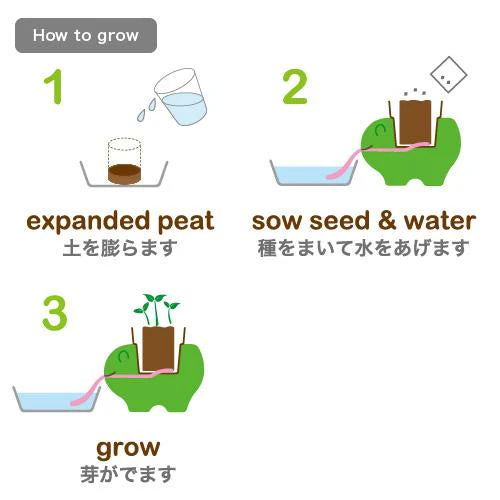 How to grow

1

expanded peat
土を膨らます

2

sow seed & water
種をまいて水をあげます

3

grow
芽がでます